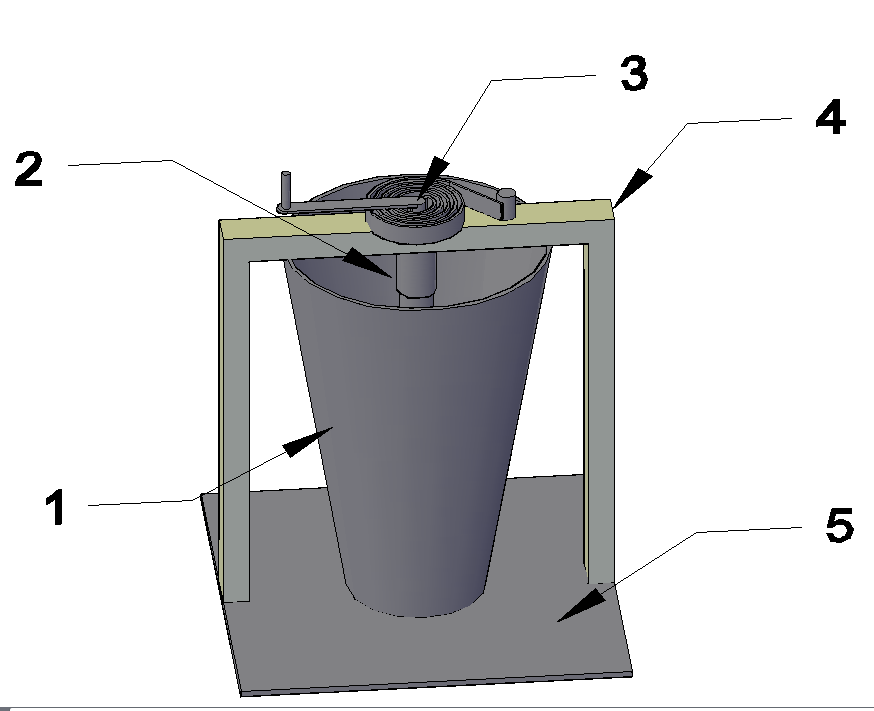 3
4
2
1
5